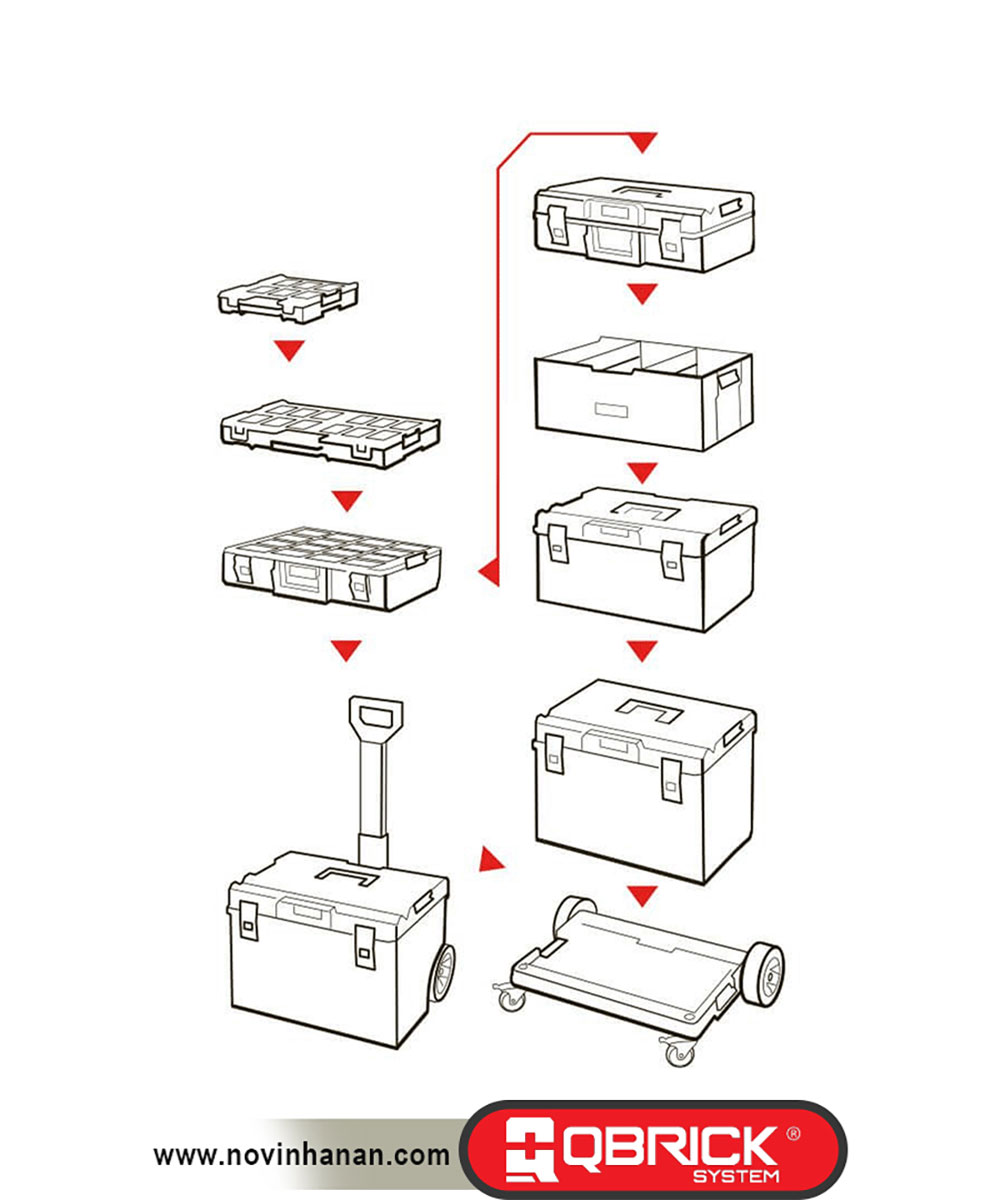 www.novinhanan.com
QBRICK®
SYSTEM